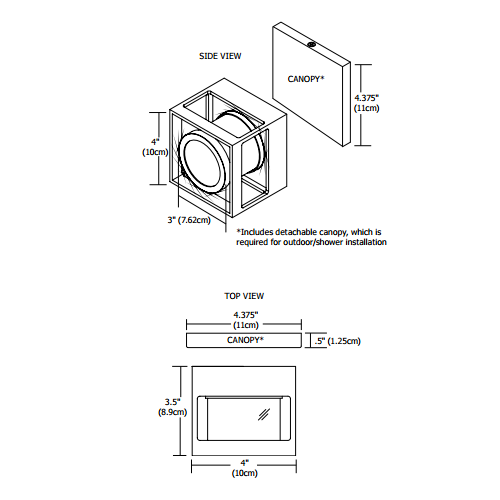 SIDE VIEW

CANOPY*

4.375"
(11cm)

4"
(10cm)

3" (7.62cm)

*Includes detachable canopy, which is required for outdoor/shower installation

TOP VIEW

4.375"
(11cm)

CANOPY*

.5" (1.25cm)

3.5"
(8.9cm)

4"
(10cm)